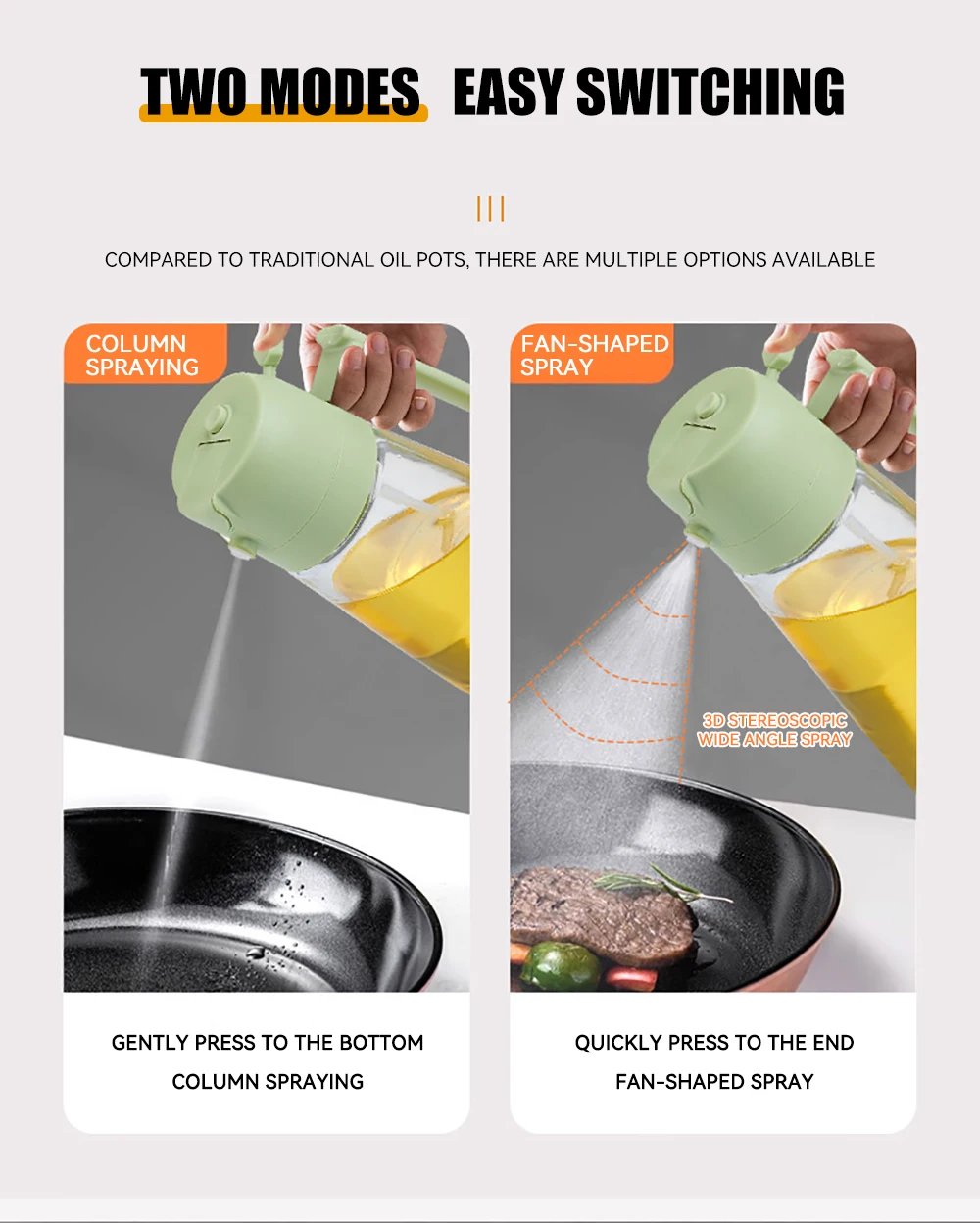 TWO MODES EASY SWITCHING

COMPARED TO TRADITIONAL OIL POTS, THERE ARE MULTIPLE OPTIONS AVAILABLE

COLUMN SPRAYING

GENTLY PRESS TO THE BOTTOM
COLUMN SPRAYING

FAN-SHAPED SPRAY

3D STEREOSCOPIC WIDE ANGLE SPRAY

QUICKLY PRESS TO THE END
FAN-SHAPED SPRAY